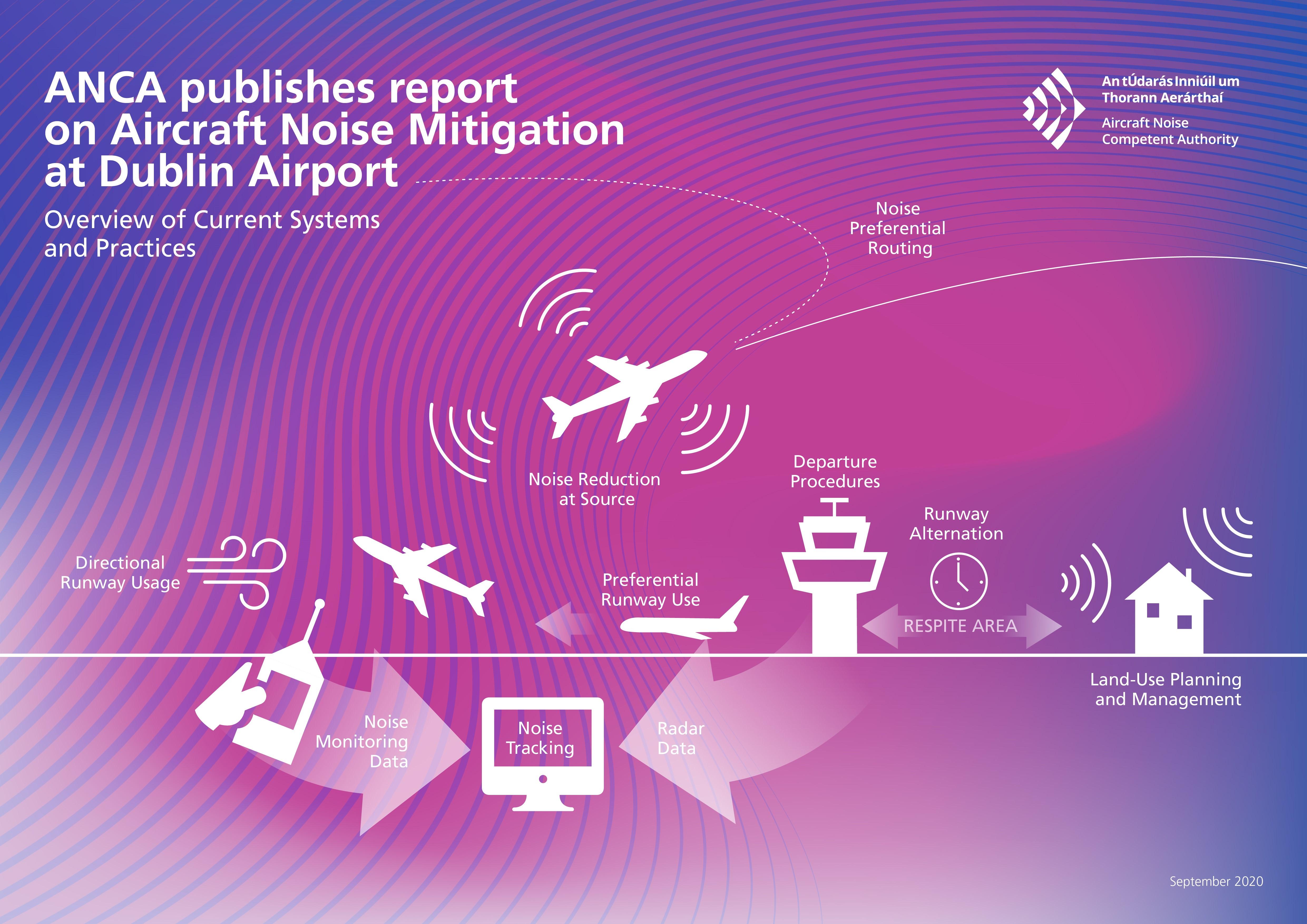 ANCA publishes report on Aircraft Noise Mitigation at Dublin Airport

Overview of Current Systems and Practices

An tÚdarás Inniúil um Thorann Aerárthaí

Aircraft Noise Competent Authority

Noise Preferential Routing

Noise Reduction at Source

Departure Procedures

Runway Alternation

Directional Runway Usage

Preferential Runway Use

RESPITE AREA

Land-Use Planning and Management

Noise Monitoring Data

Noise Tracking

Radar Data

September 2020